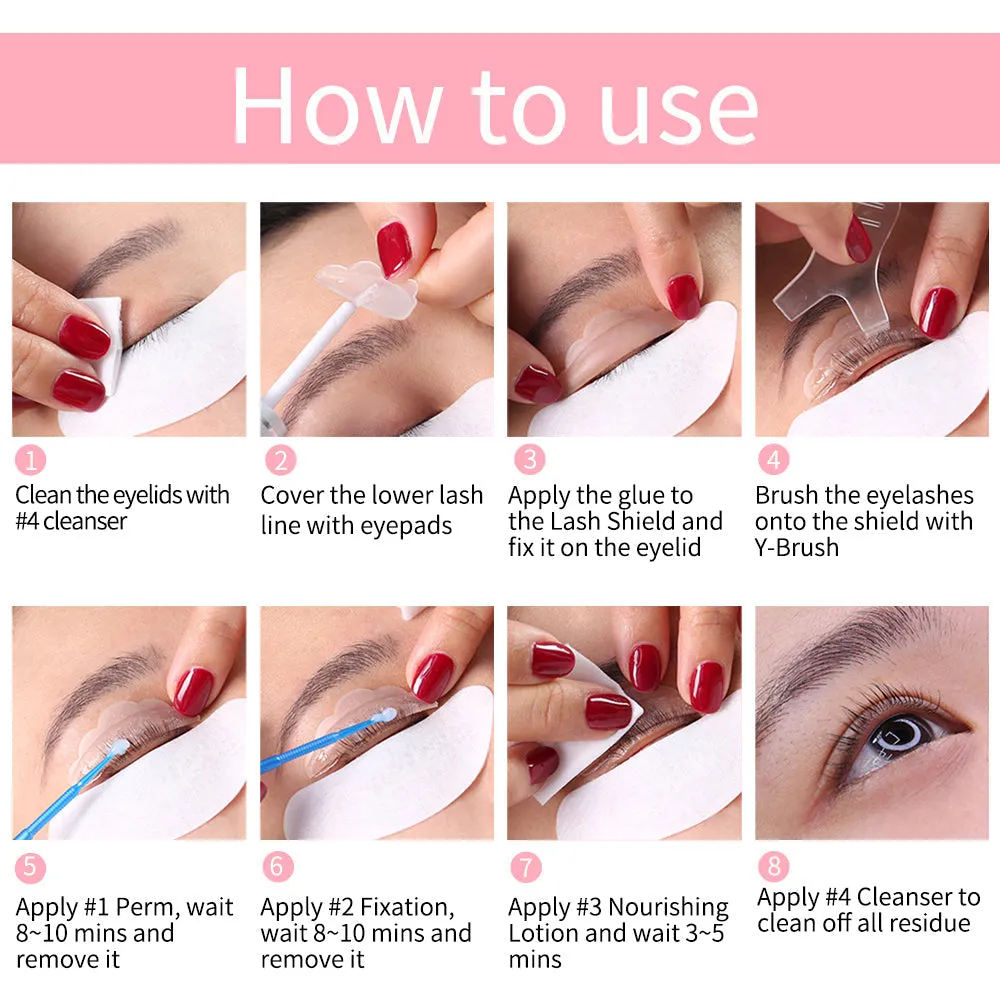 How to use

1
Clean the eyelids with #4 cleanser

2
Cover the lower lash line with eyepads

3
Apply the glue to the Lash Shield and fix it on the eyelid

4
Brush the eyelashes onto the shield with Y-Brush

5
Apply #1 Perm, wait 8~10 mins and remove it

6
Apply #2 Fixation, wait 8~10 mins and remove it

7
Apply #3 Nourishing Lotion and wait 3~5 mins

8
Apply #4 Cleanser to clean off all residue